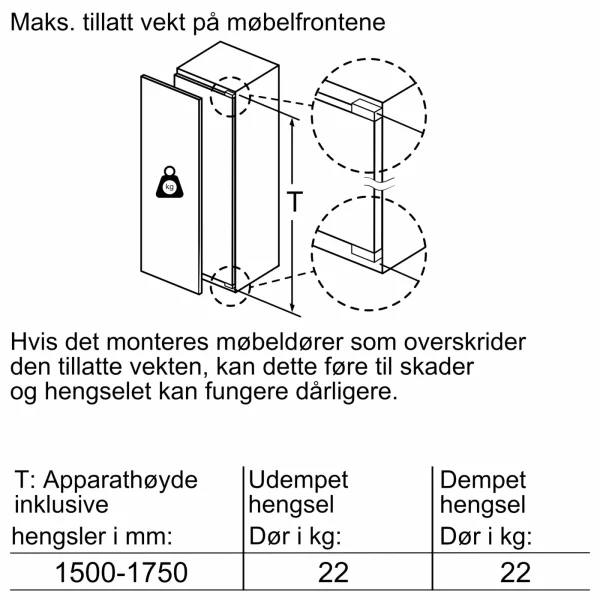 Maks. tillatt vekt på møbelfrontene

kg

T

Hvis det monteres møbeldører som overskrider den tillatte vekten, kan dette føre til skader og hengselet kan fungere dårligere.

| T: Apparathøyde inklusive hengsler i mm: | Udempet hengsel Dør i kg: | Dempet hengsel Dør i kg: |
|---|---|---|
| 1500-1750 | 22 | 22 |